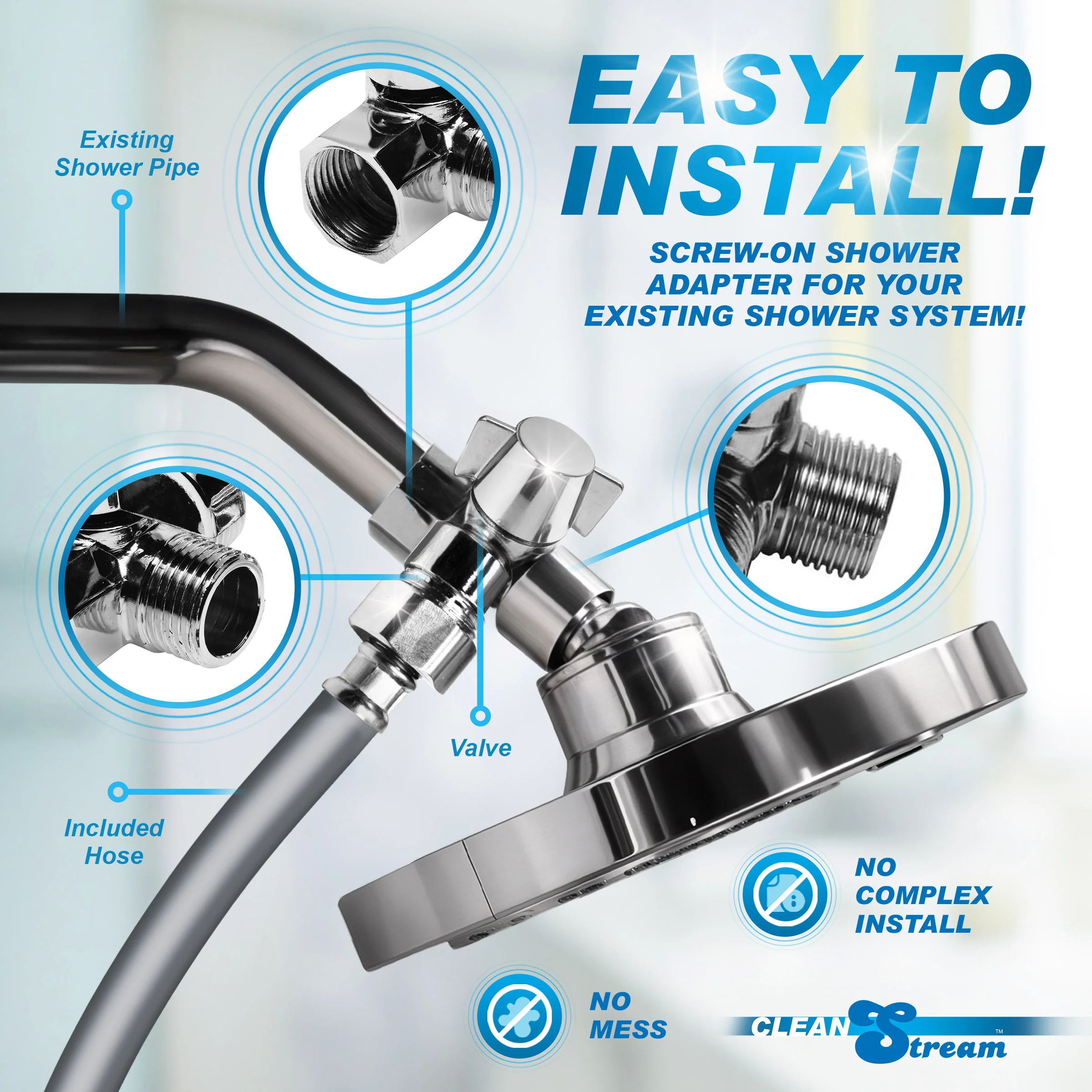 EASY TO INSTALL!

SCREW-ON SHOWER ADAPTER FOR YOUR EXISTING SHOWER SYSTEM!

Existing Shower Pipe

Valve

Included Hose

NO COMPLEX INSTALL

NO MESS

CLEAN Stream™